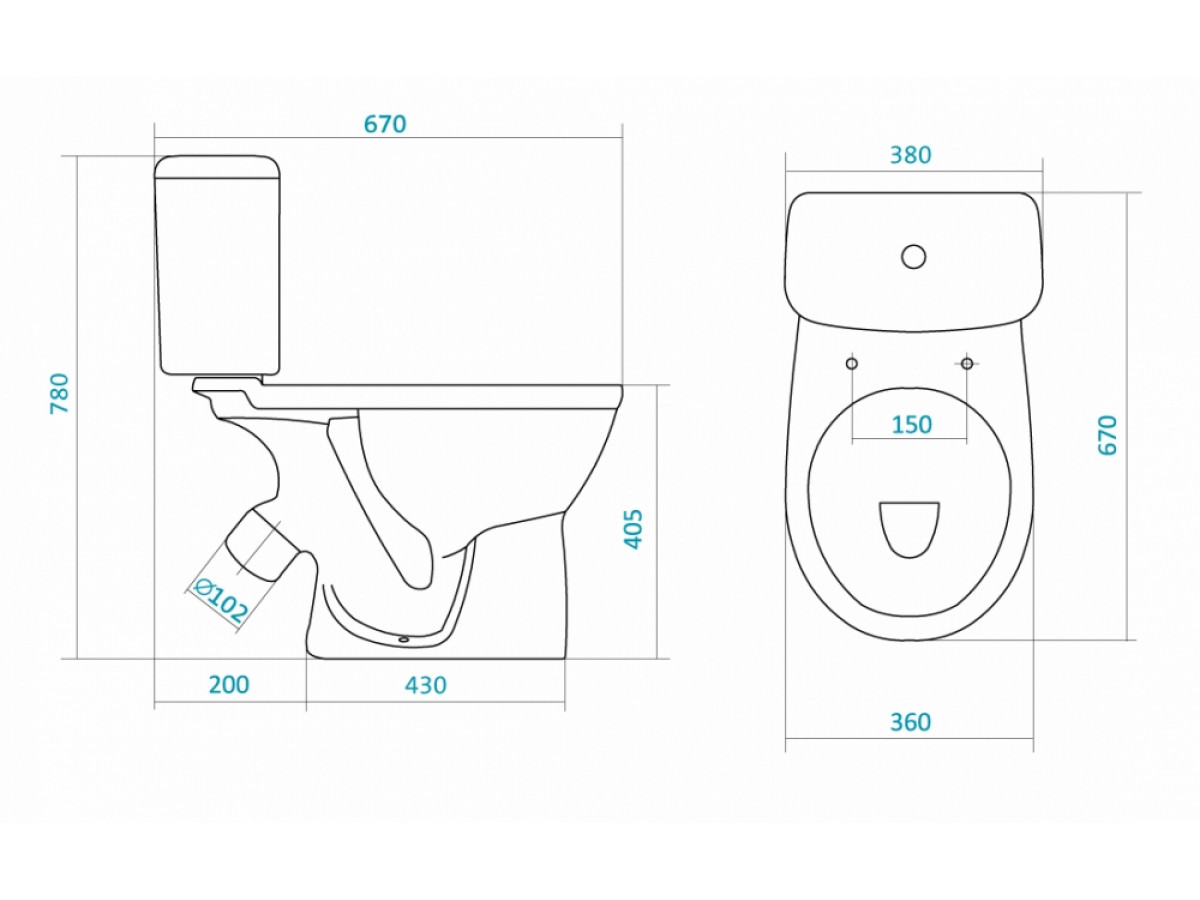 670

780

405

∅102

200

430

380

150

670

360