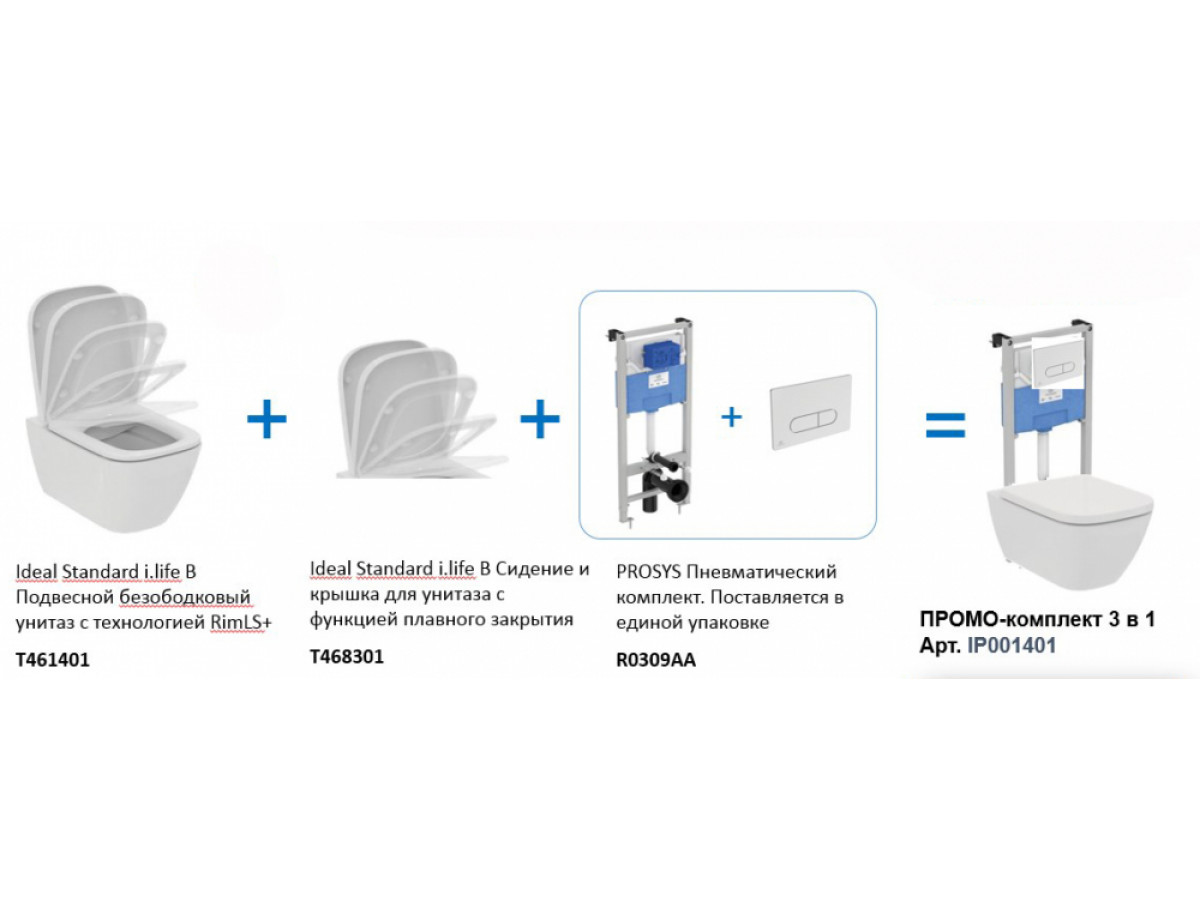 +

+

+

=

Ideal Standard i.life B Подвесной безободковый унитаз с технологией RimLS+

T461401

Ideal Standard i.life B Сидение и крышка для унитаза с функцией плавного закрытия

T468301

PROSYS Пневматический комплект. Поставляется в единой упаковке

R0309AA

ПРОМО-комплект 3 в 1
Арт. IP001401