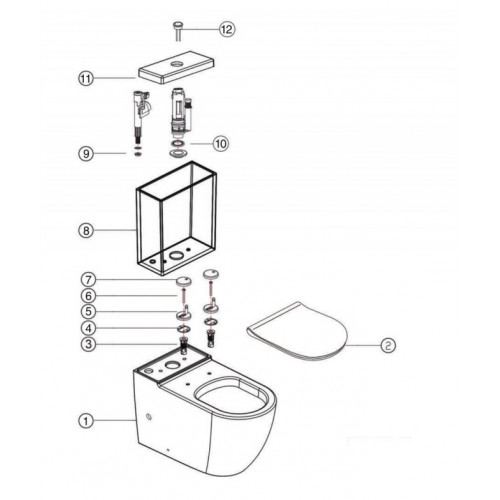 12
11
9
10
8
7
6
5
4
3
2
1